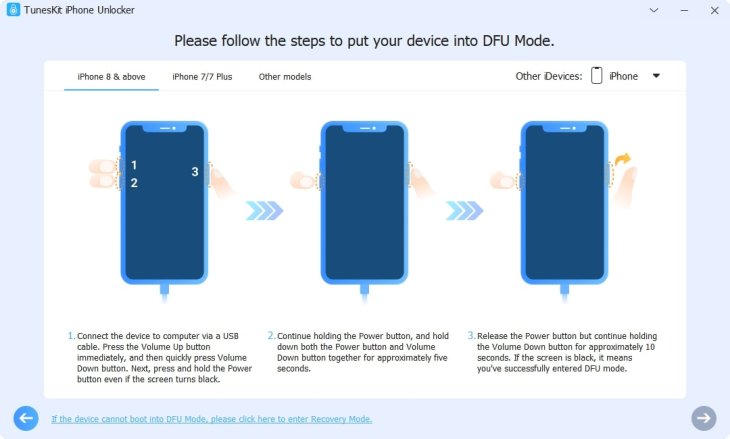 TunesKit iPhone Unlocker

Please follow the steps to put your device into DFU Mode.

iPhone 8 & above	iPhone 7/7 Plus	Other models

Other iDevices: iPhone

1
2
3

1. Connect the device to computer via a USB cable. Press the Volume Up button immediately, and then quickly press Volume Down button. Next, press and hold the Power button even if the screen turns black.

2. Continue holding the Power button, and hold down both the Power button and Volume Down button together for approximately five seconds.

3. Release the Power button but continue holding the Volume Down button for approximately 10 seconds. If the screen is black, it means you've successfully entered DFU mode.

If the device cannot boot into DFU Mode, please click here to enter Recovery Mode.