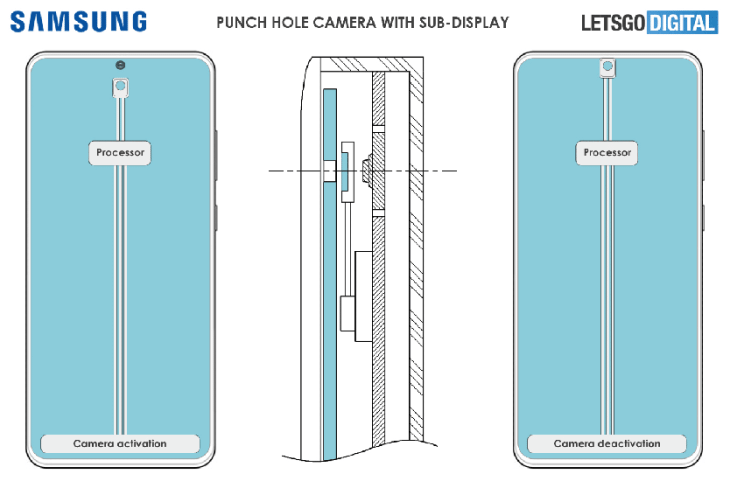 SAMSUNG

PUNCH HOLE CAMERA WITH SUB-DISPLAY

LETSGO DIGITAL

Processor

Camera activation

Processor

Camera deactivation