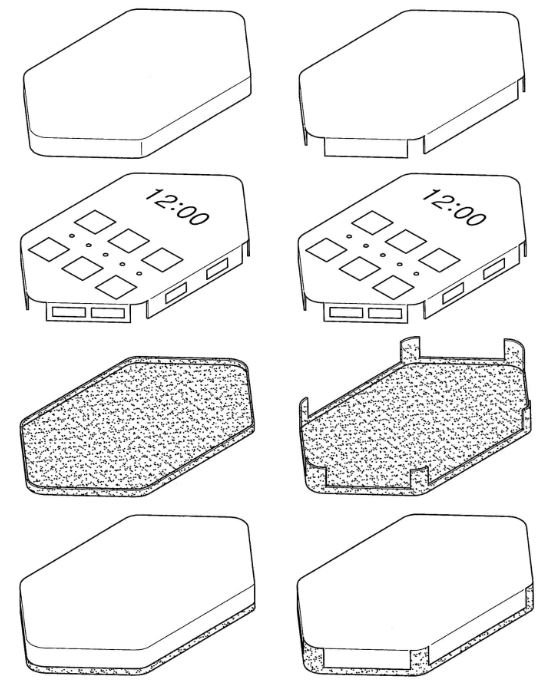 12:00

12:00