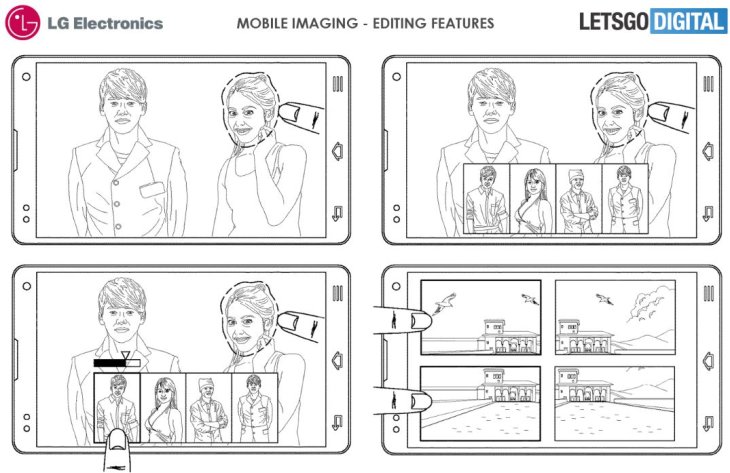 LG Electronics

MOBILE IMAGING - EDITING FEATURES

LETSGO DIGITAL